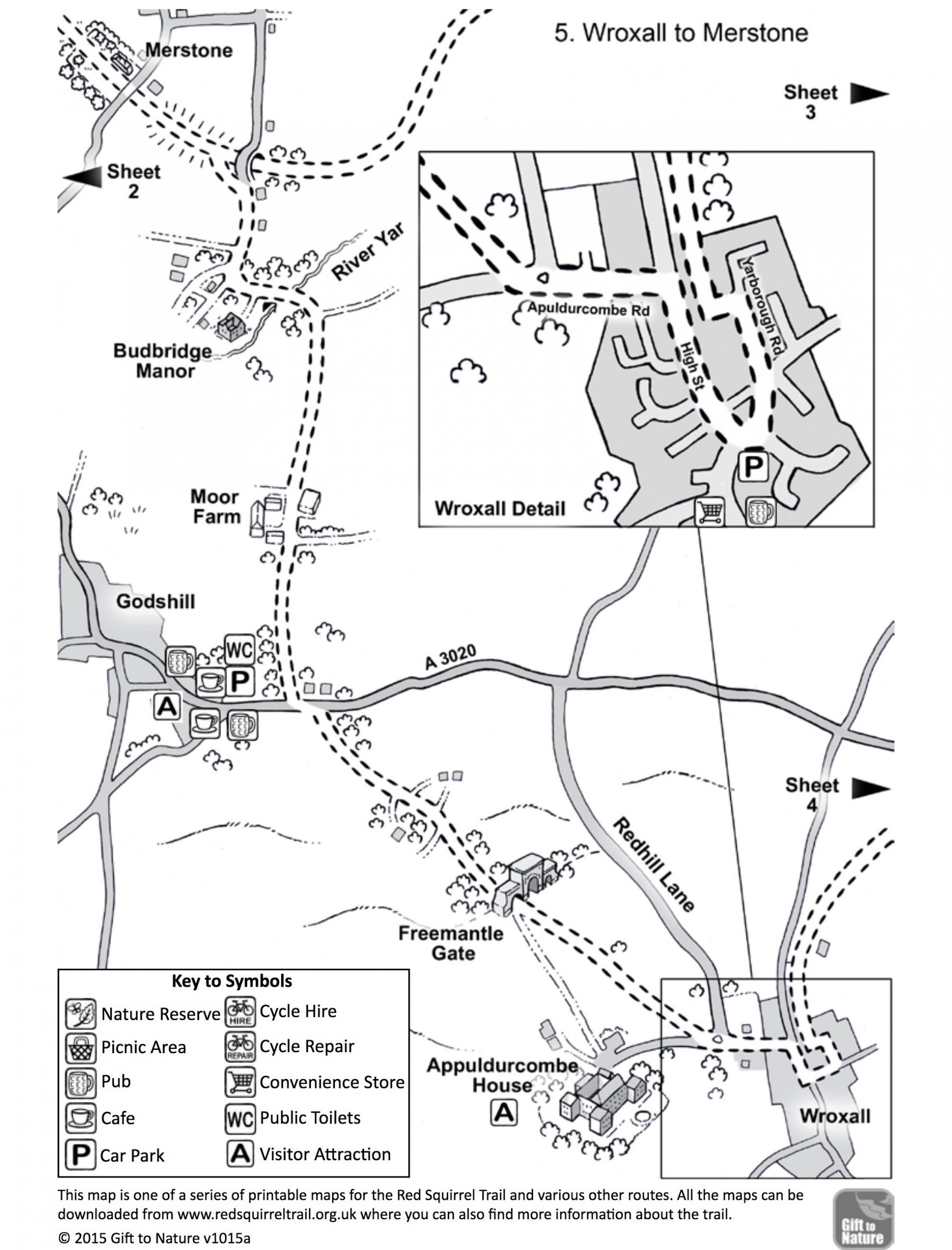 5. Wroxall to Merstone

Merstone

Sheet 3

Sheet 2

River Yar

Budbridge Manor

Apuldurcombe Rd

High St

Yarborough Rd

P

Wroxall Detail

Moor Farm

Godshill

WC

P

A

A 3020

Sheet 4

Redhill Lane

Freemantle Gate

Appuldurcombe House

A

Wroxall

Key to Symbols

Nature Reserve
Picnic Area
Pub
Cafe
P Car Park
HIRE Cycle Hire
REPAIR Cycle Repair
Convenience Store
WC Public Toilets
A Visitor Attraction

This map is one of a series of printable maps for the Red Squirrel Trail and various other routes. All the maps can be downloaded from www.redsquirreltrail.org.uk where you can also find more information about the trail.

© 2015 Gift to Nature v1015a

Gift to Nature